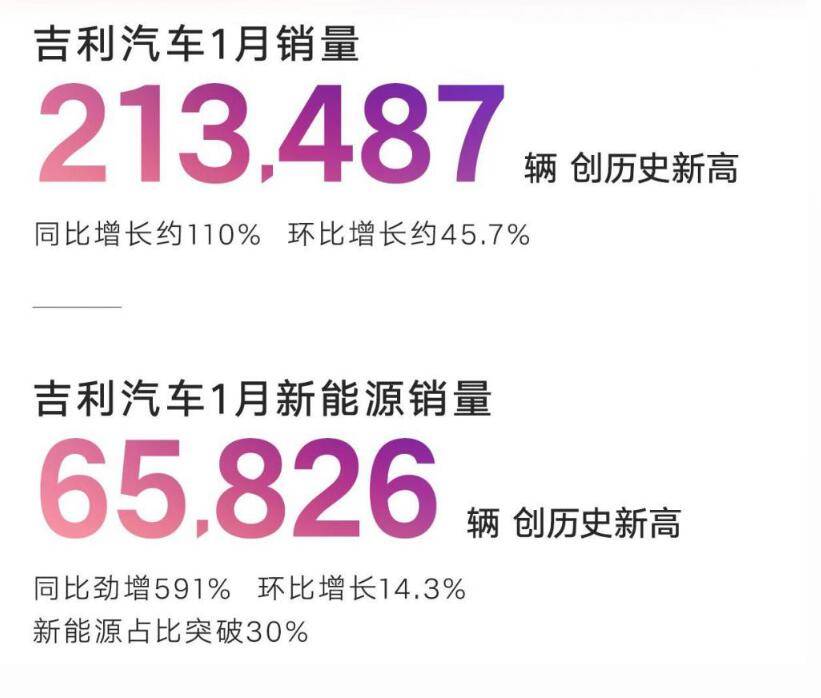 吉利汽车1月销量

213,487 辆 创历史新高

同比增长约110% 环比增长约45.7%

吉利汽车1月新能源销量

65,826 辆 创历史新高

同比劲增591% 环比增长14.3%
新能源占比突破30%