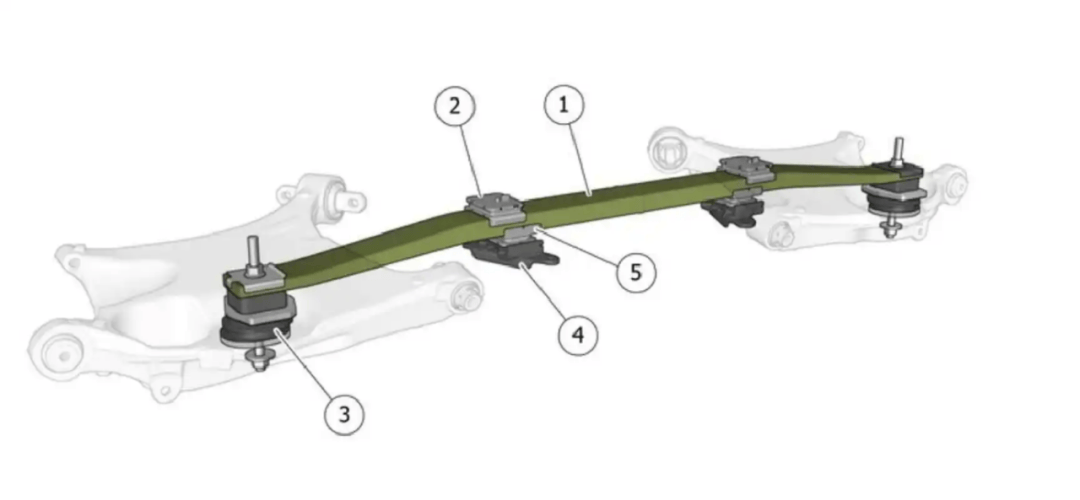 2
1
5
4
3